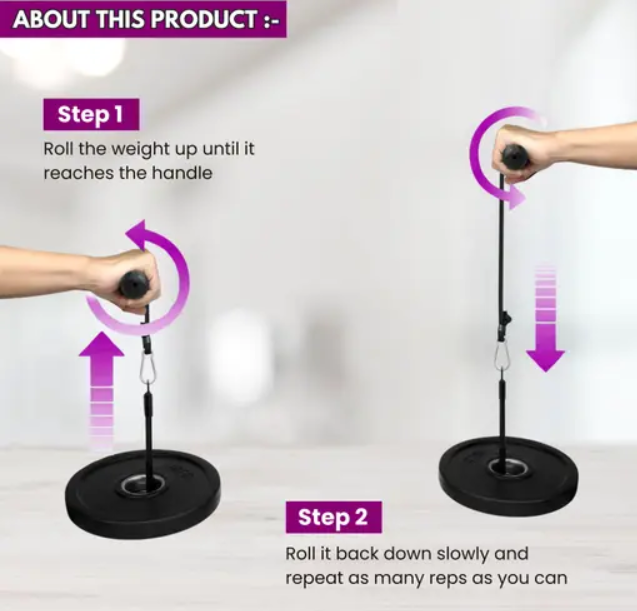 ABOUT THIS PRODUCT :-

Step 1

Roll the weight up until it reaches the handle

Step 2

Roll it back down slowly and repeat as many reps as you can