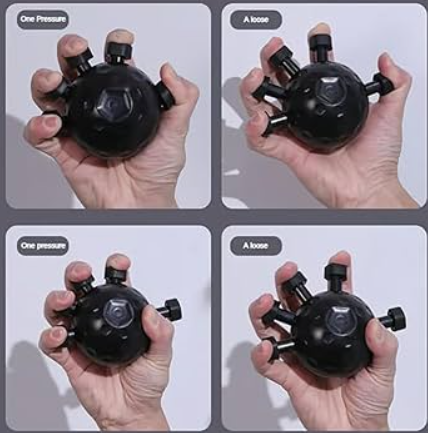 One Pressure

A loose

One pressure

A loose